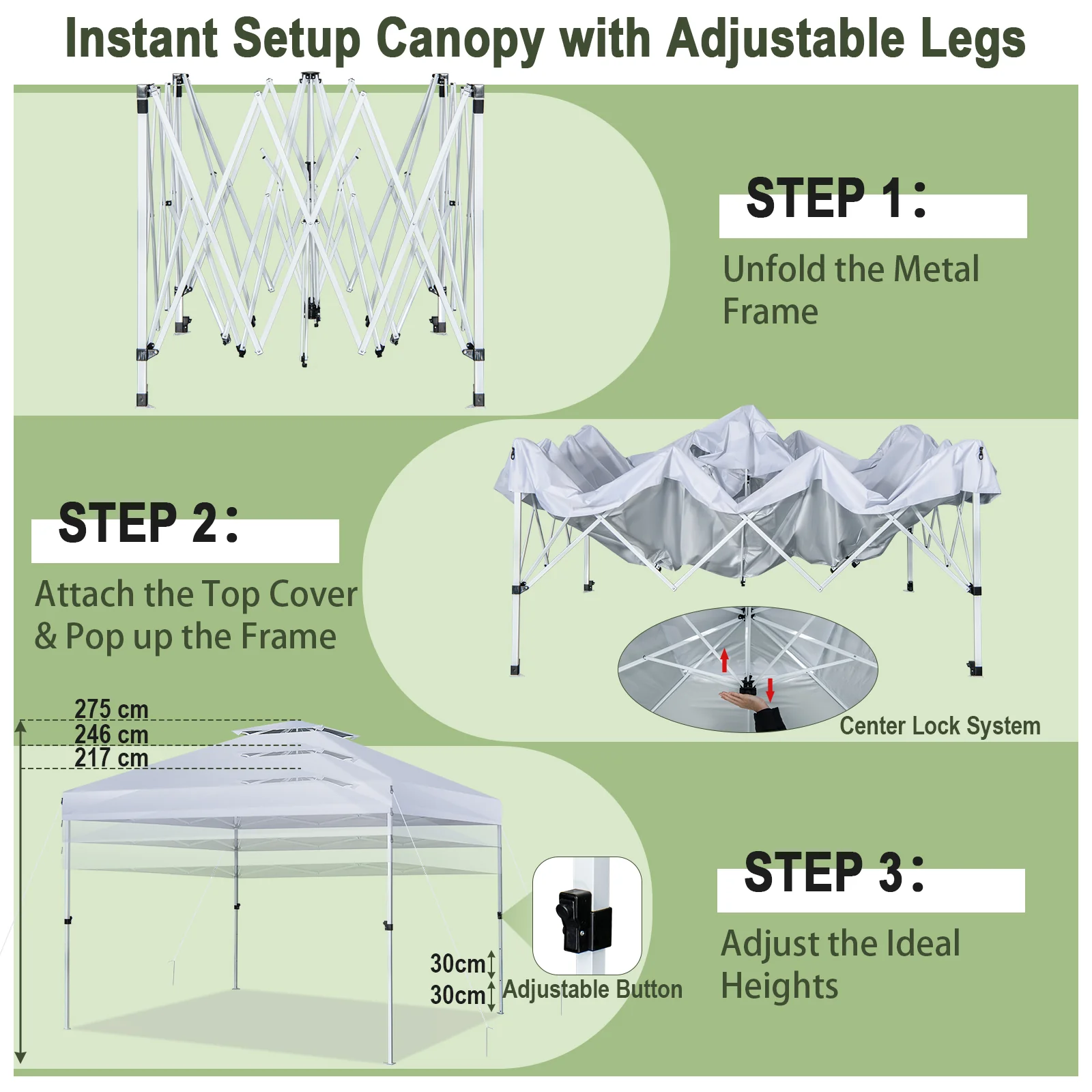 Instant Setup Canopy with Adjustable Legs

STEP 1:

Unfold the Metal Frame

STEP 2:

Attach the Top Cover & Pop up the Frame

Center Lock System

275 cm
246 cm
217 cm

30cm
30cm

Adjustable Button

STEP 3:

Adjust the Ideal Heights